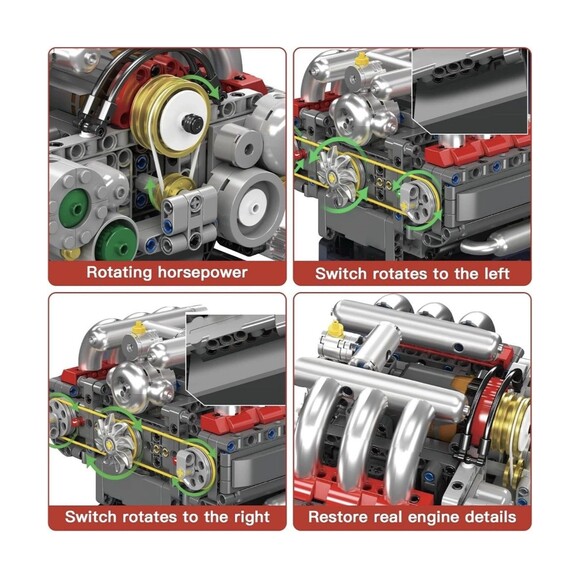 Rotating horsepower

Switch rotates to the left

Switch rotates to the right

Restore real engine details